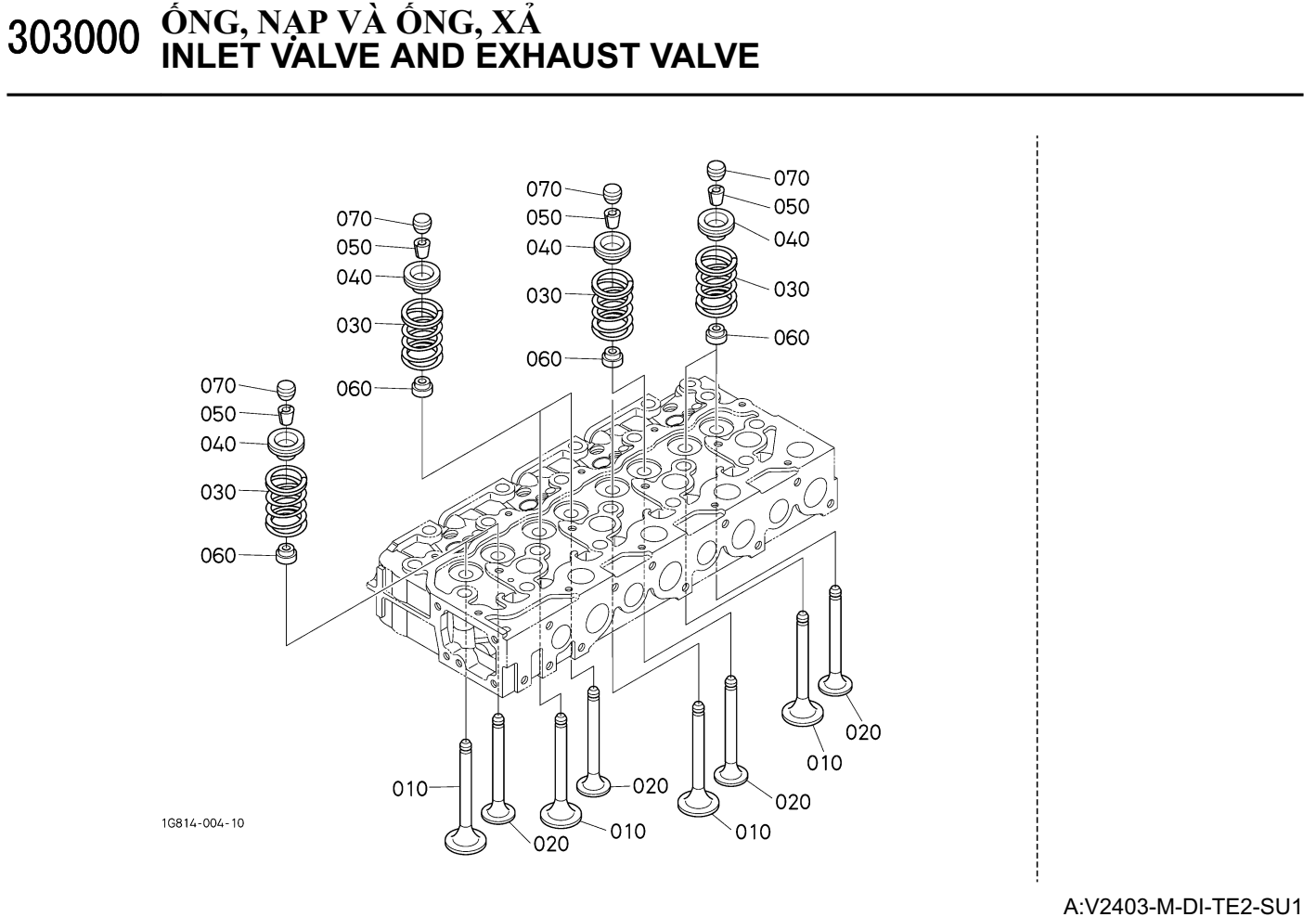 303000 ỐNG, NẠP VÀ ỐNG, XẢ
INLET VALVE AND EXHAUST VALVE

070
050
040
030
060
070
050
040
030
060
070
050
040
030
060
070
050
040
030
060

010
020
010
020
010
020
010
020

1G814-004-10

A:V2403-M-DI-TE2-SU1